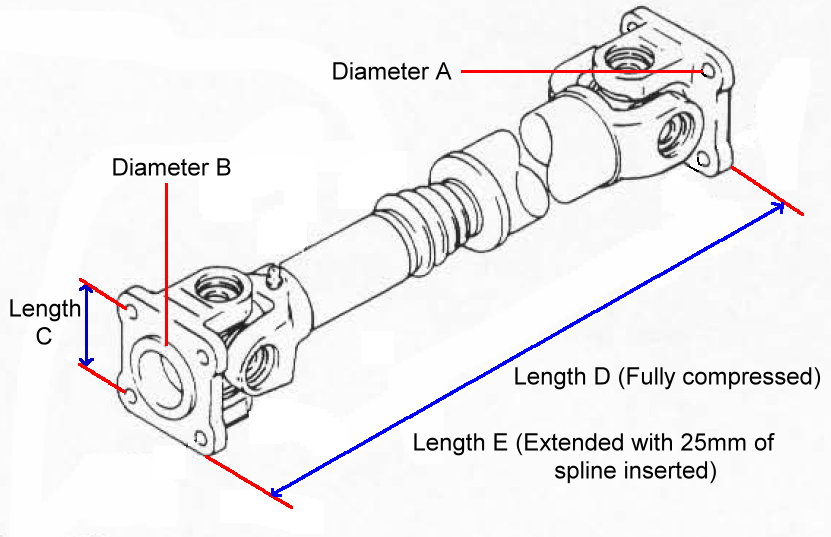 Diameter A

Diameter B

Length C

Length D (Fully compressed)

Length E (Extended with 25mm of spline inserted)